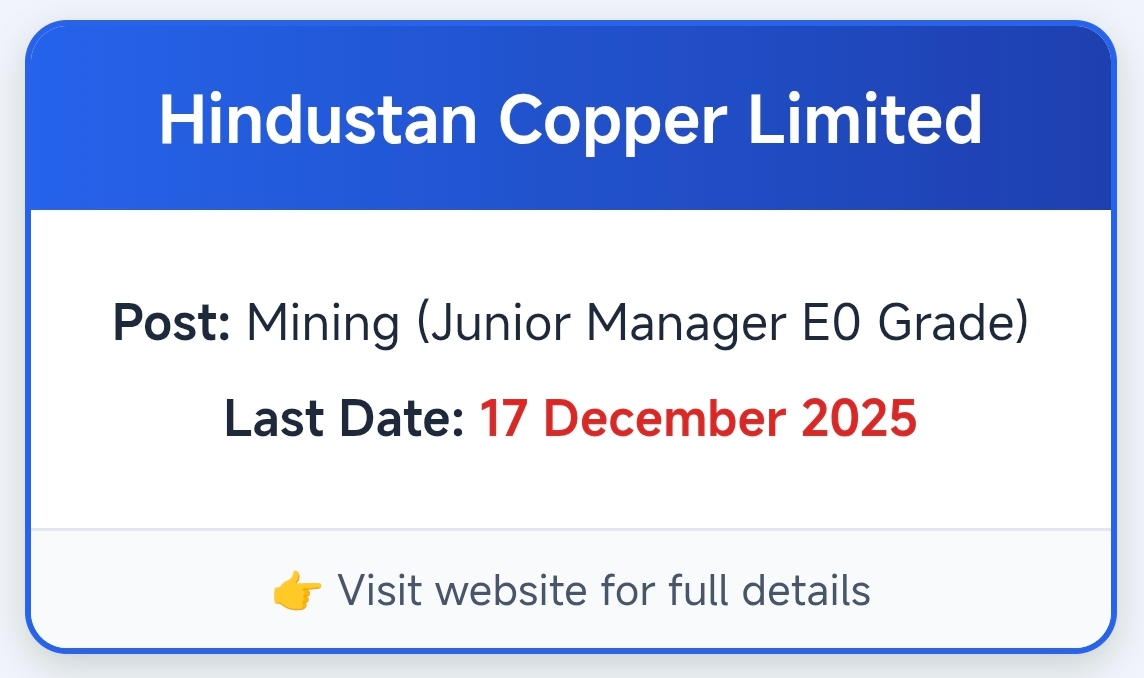 Hindustan Copper Limited

Post: Mining (Junior Manager E0 Grade)

Last Date: 17 December 2025

👉 Visit website for full details