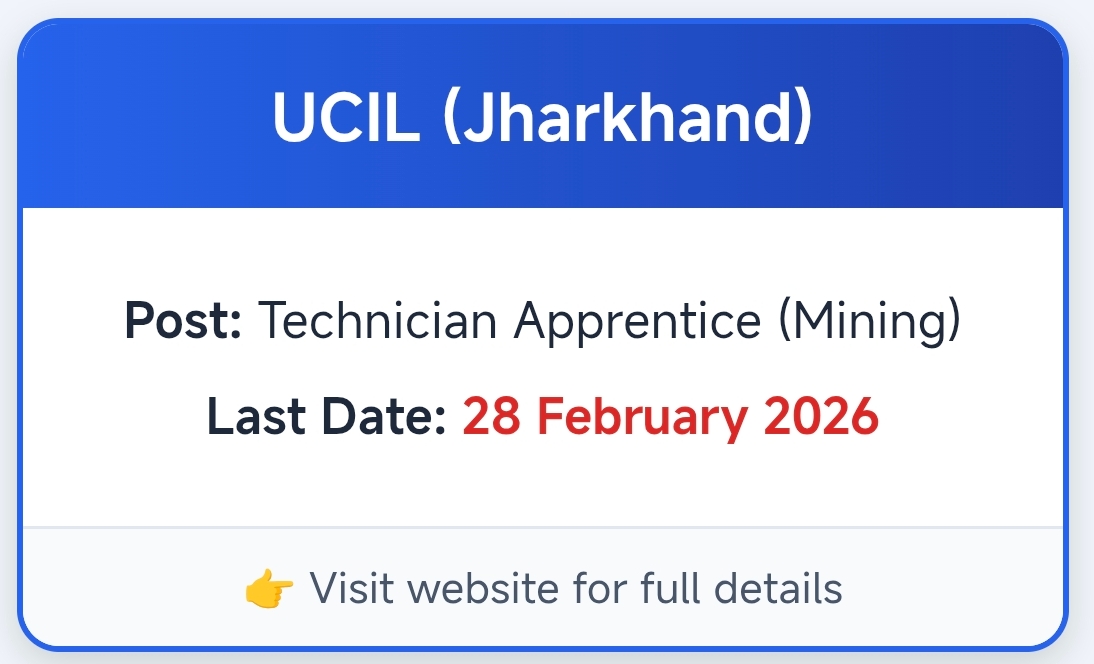 UCIL (Jharkhand)

Post: Technician Apprentice (Mining)

Last Date: 28 February 2026

👉 Visit website for full details